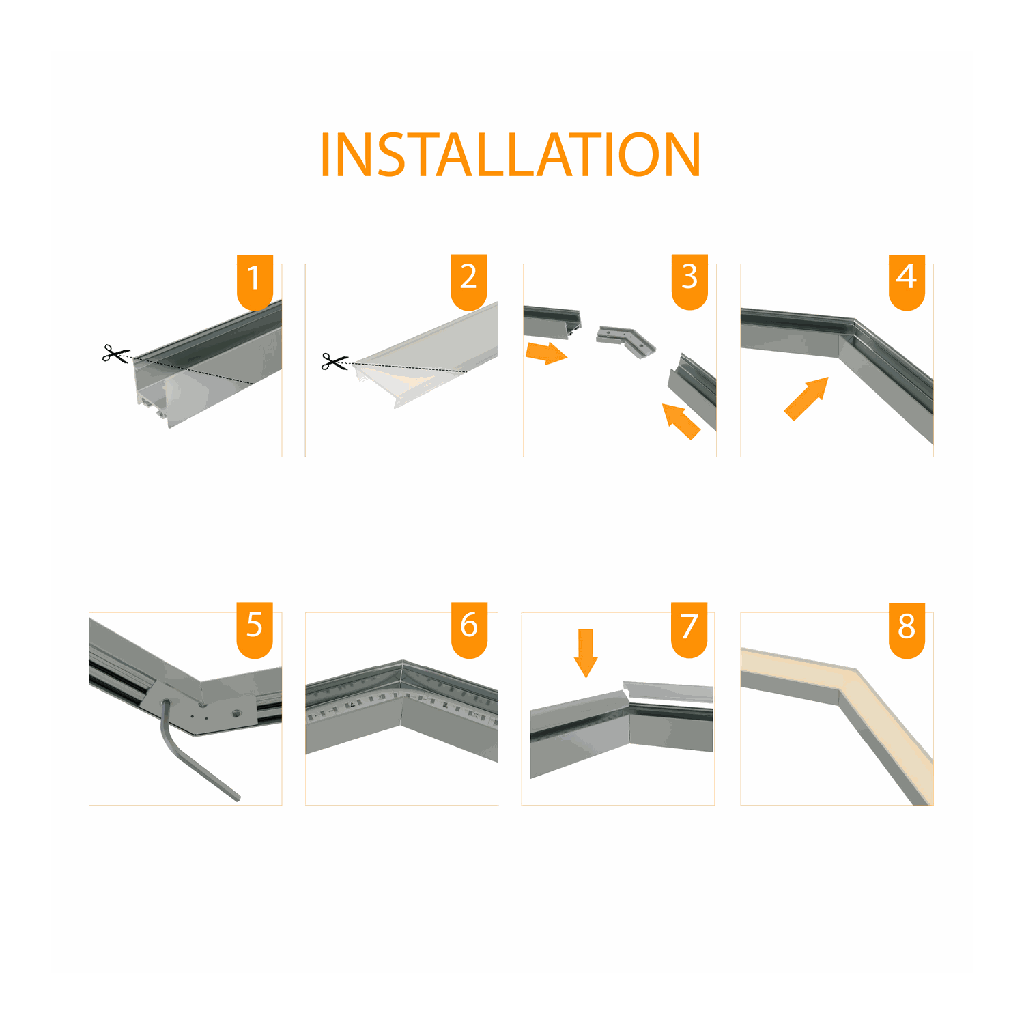 INSTALLATION

1

2

3

4

5

6

7

8