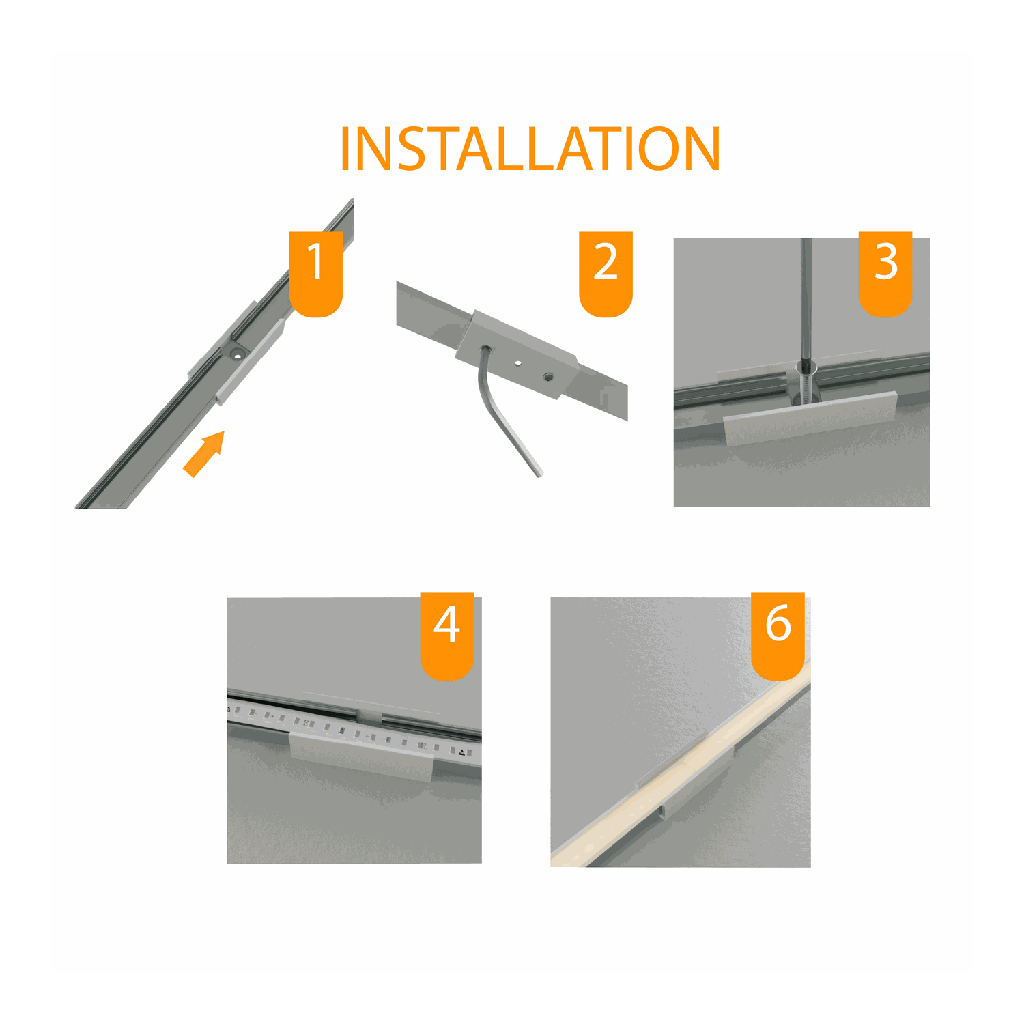 INSTALLATION

1

2

3

4

6