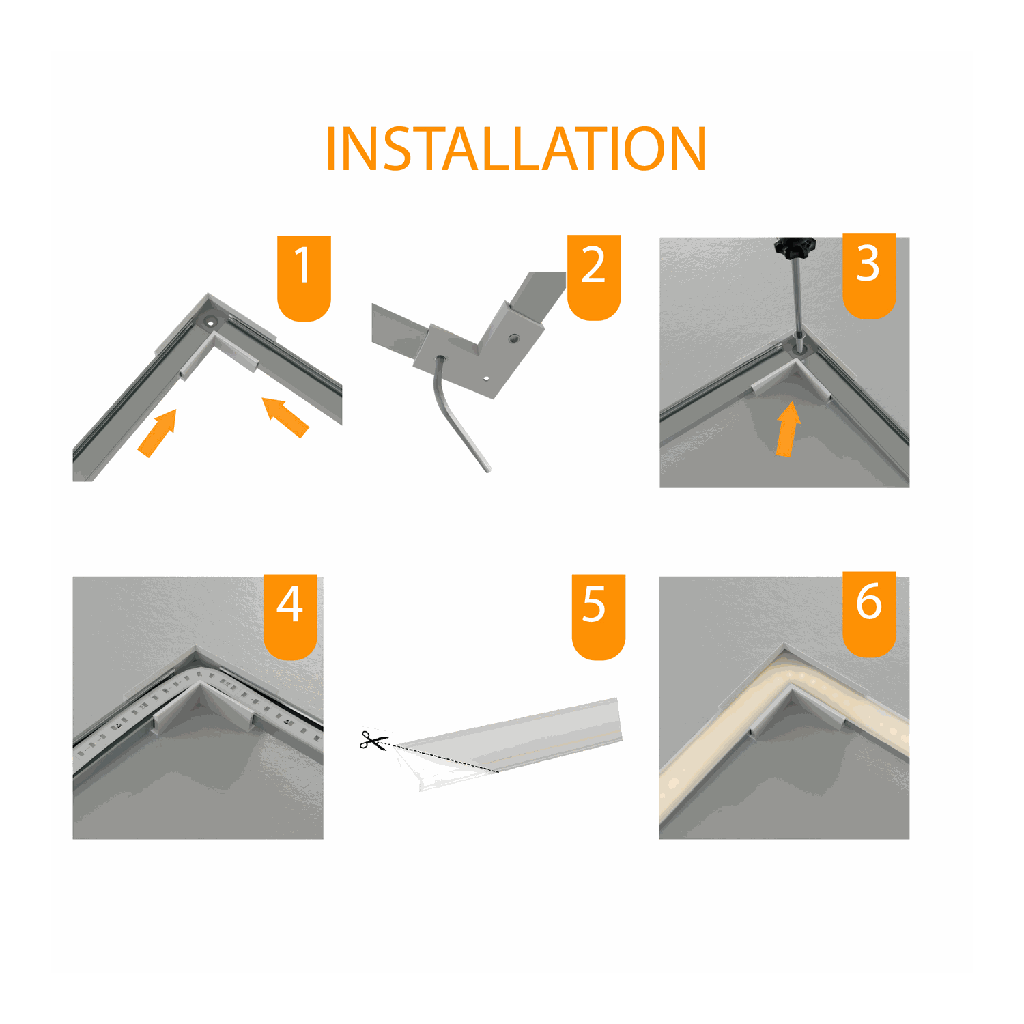 INSTALLATION

1

2

3

4

5

6