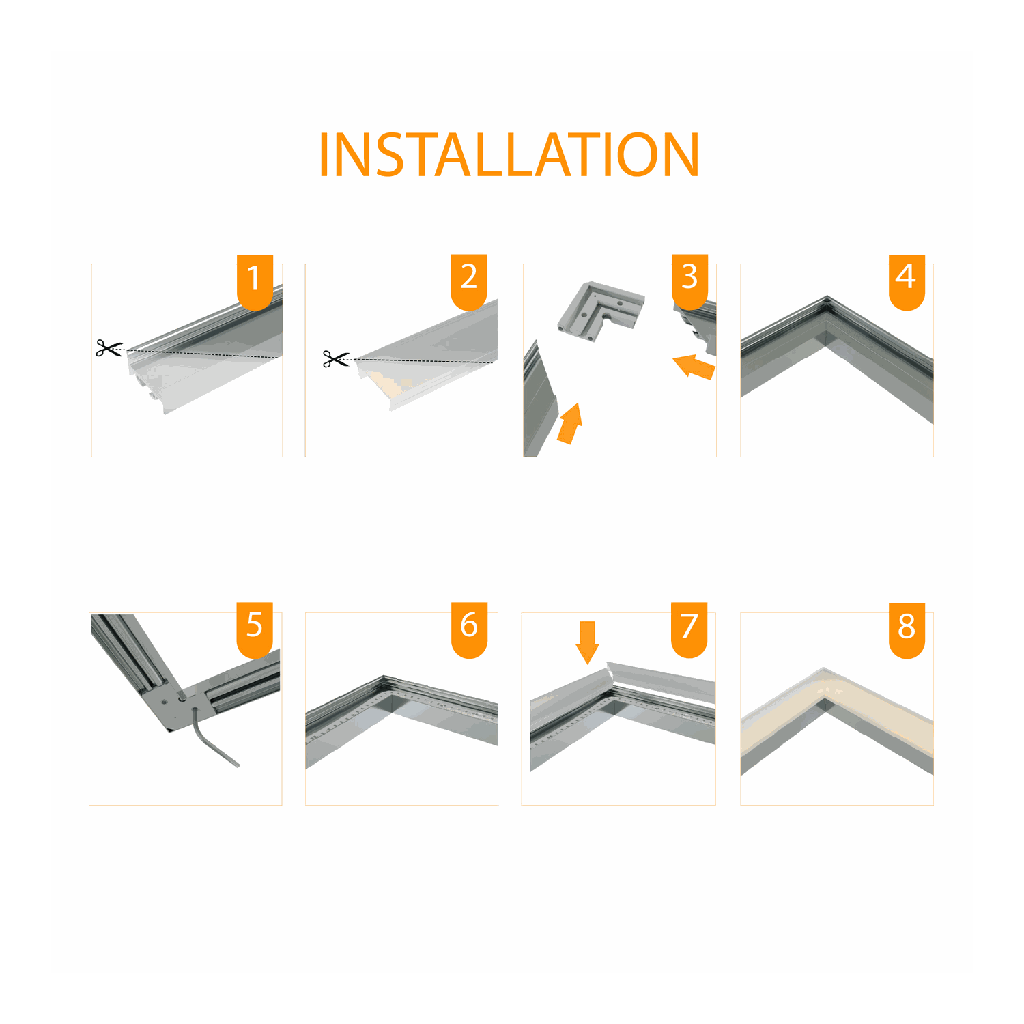 INSTALLATION

1

2

3

4

5

6

7

8