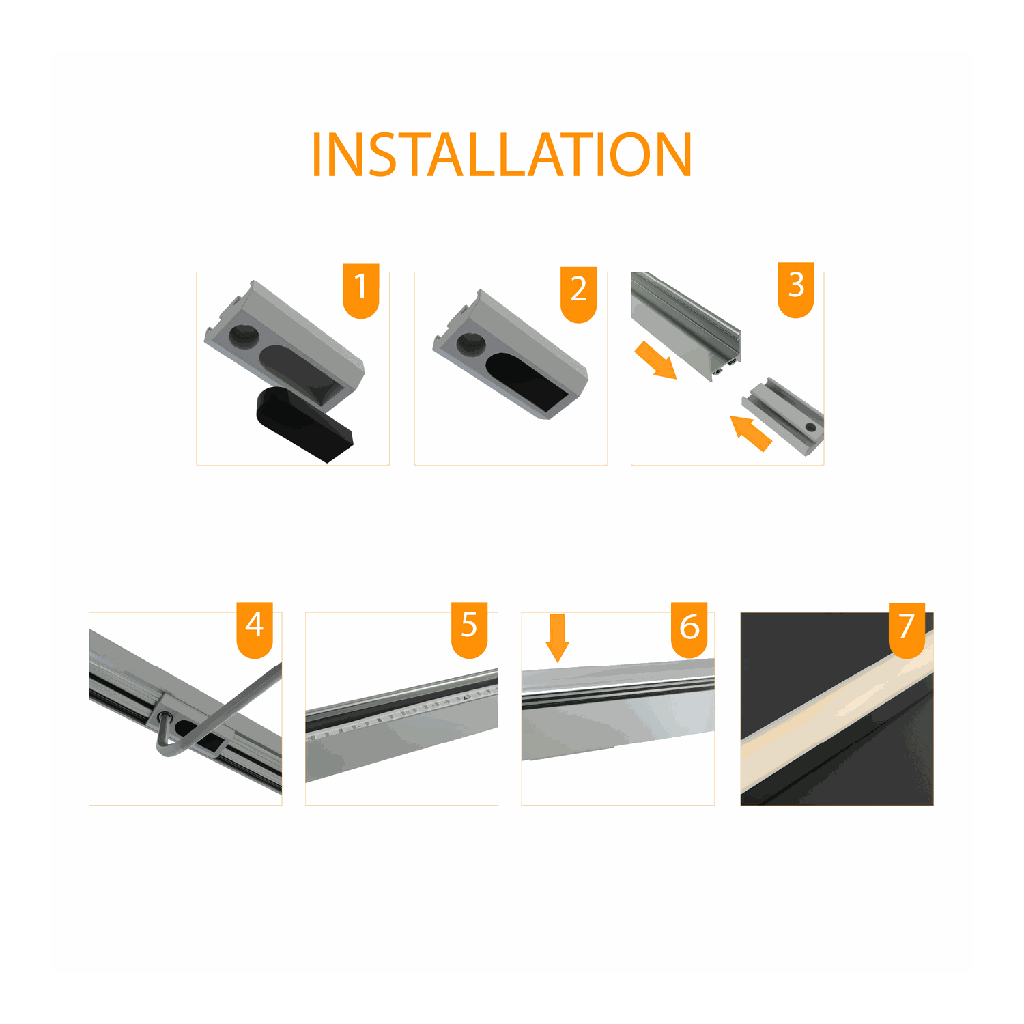 INSTALLATION

1

2

3

4

5

6

7