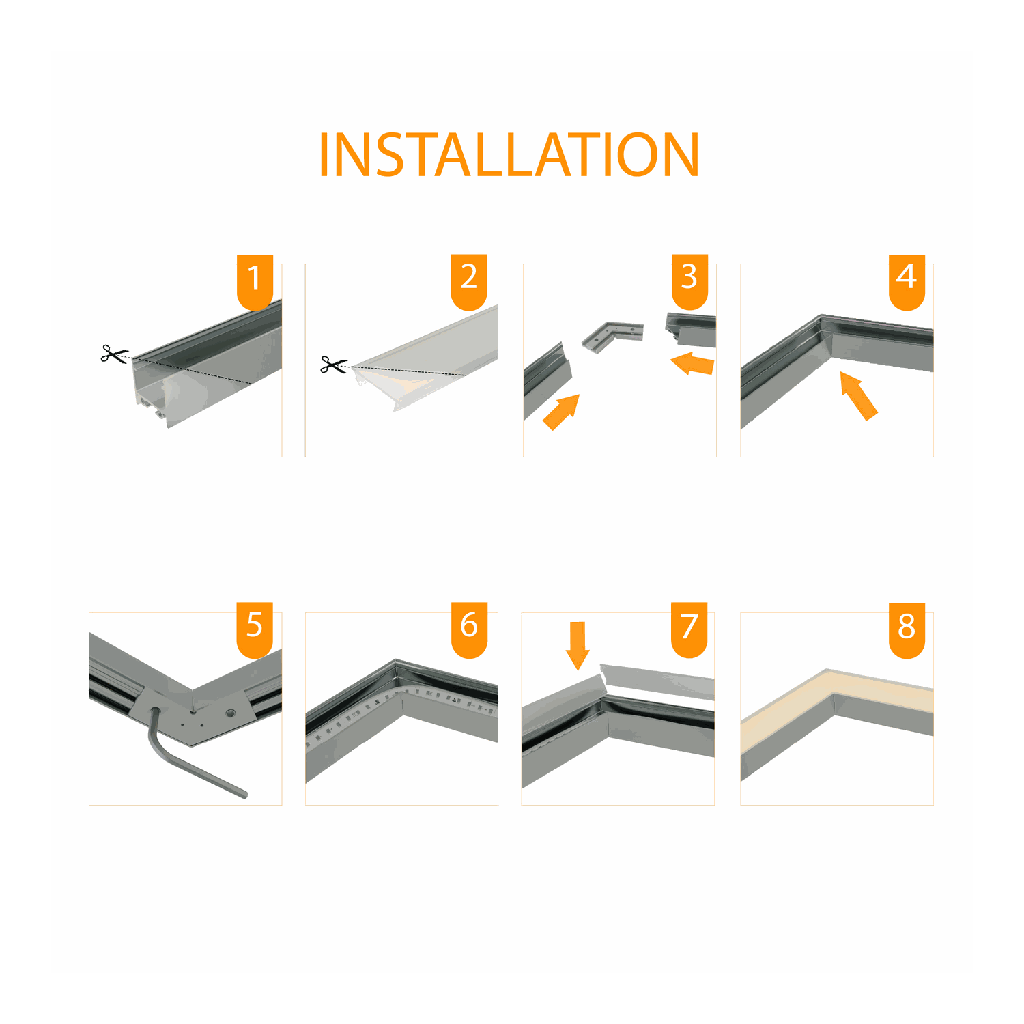 INSTALLATION

1

2

3

4

5

6

7

8