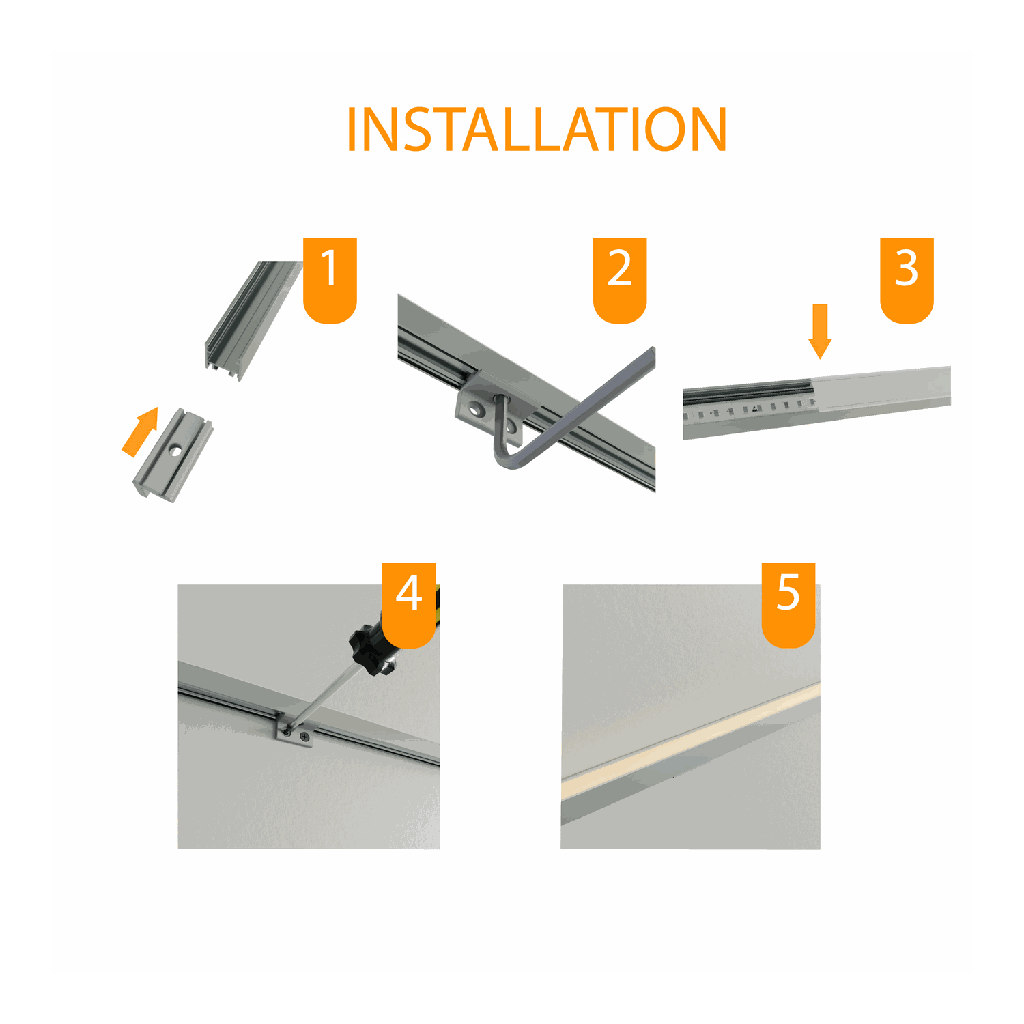 INSTALLATION

1

2

3

4

5