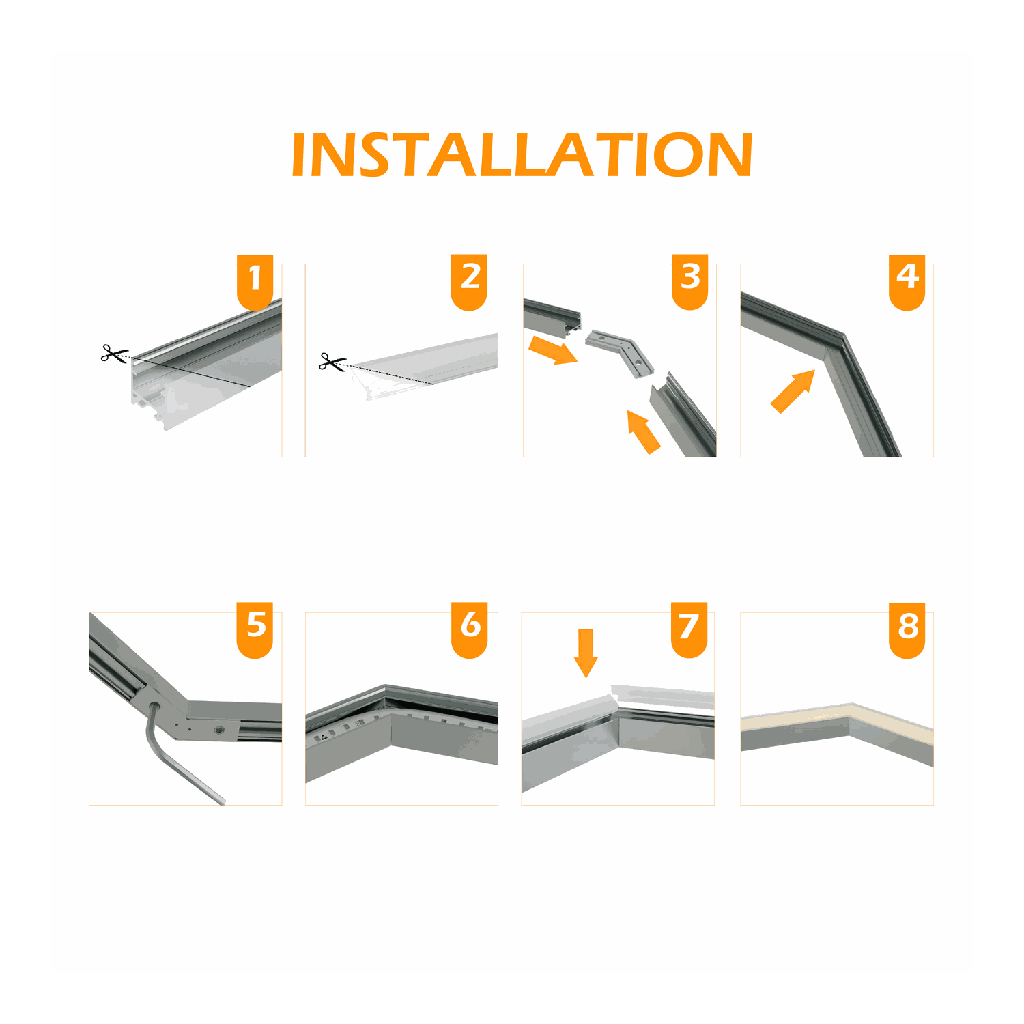 INSTALLATION

1

2

3

4

5

6

7

8