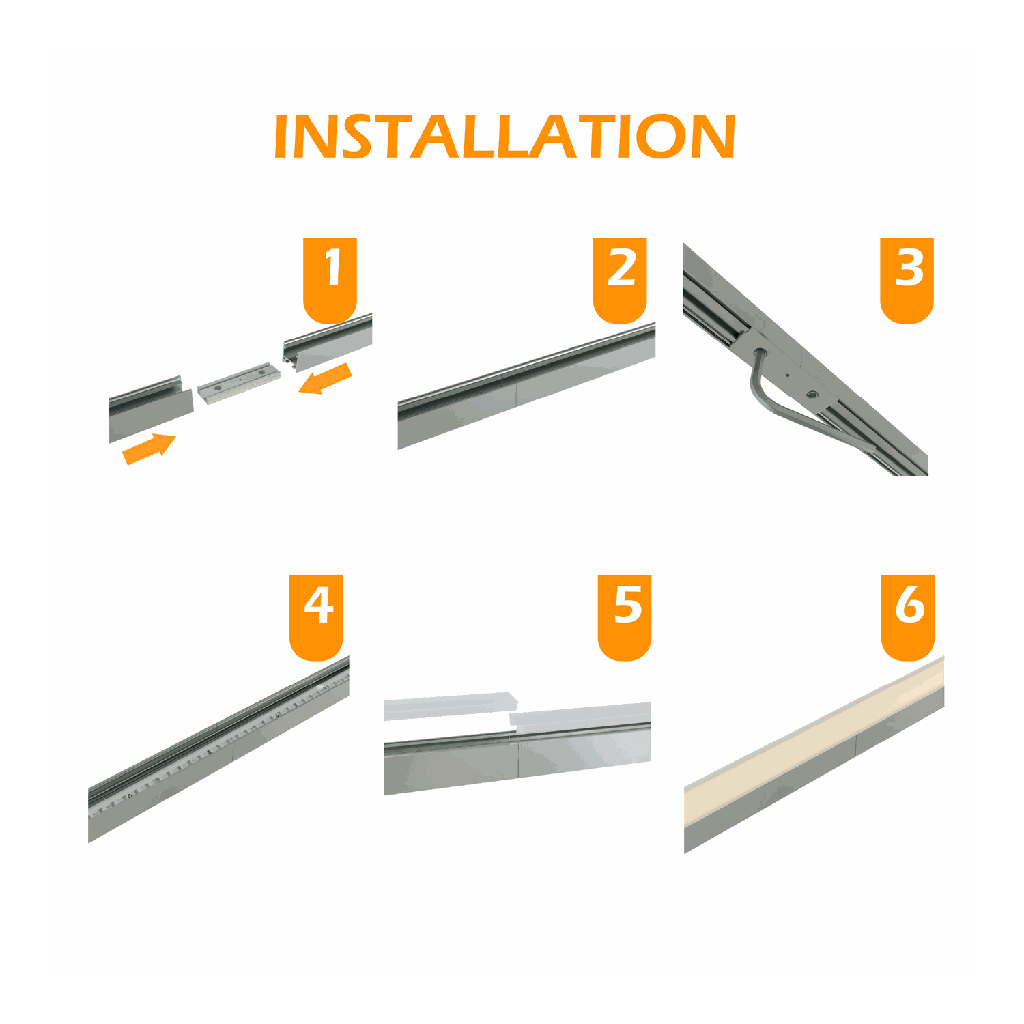 INSTALLATION

1

2

3

4

5

6