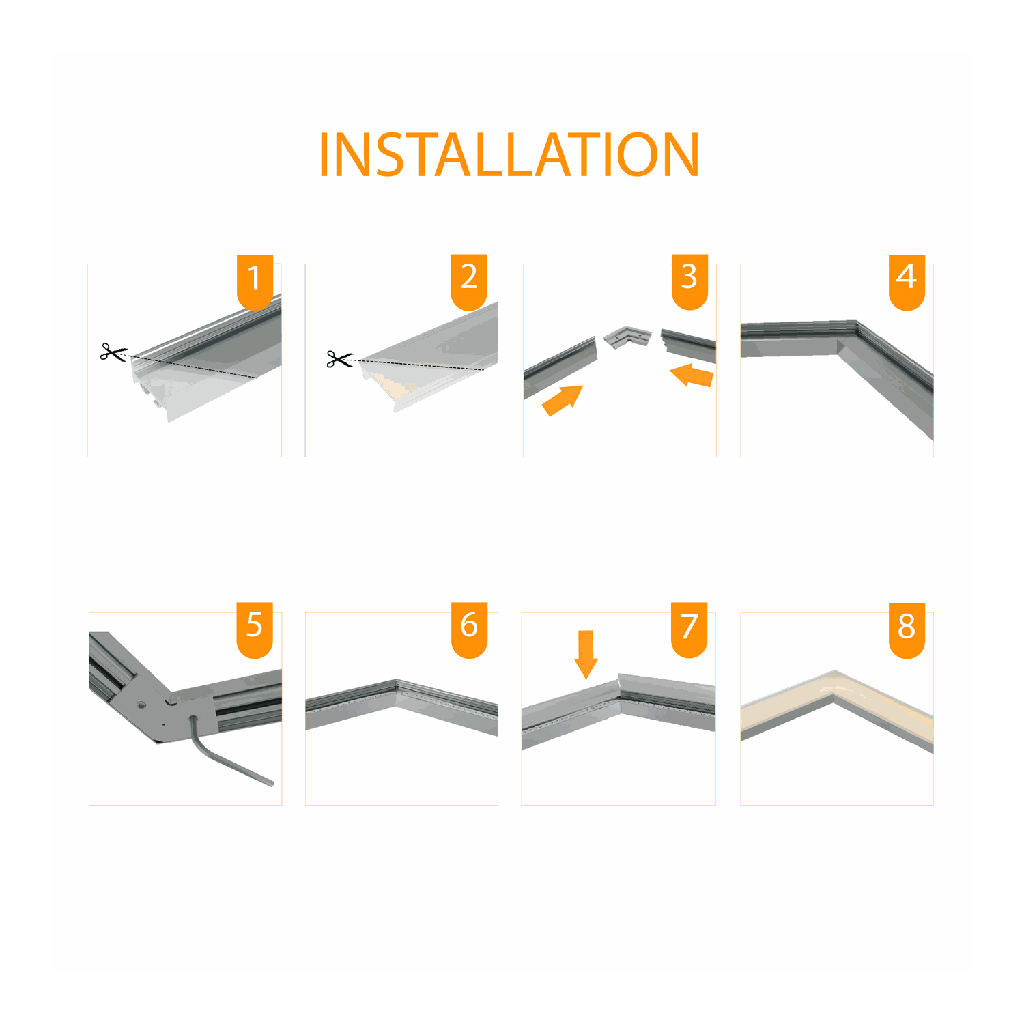 INSTALLATION

1

2

3

4

5

6

7

8