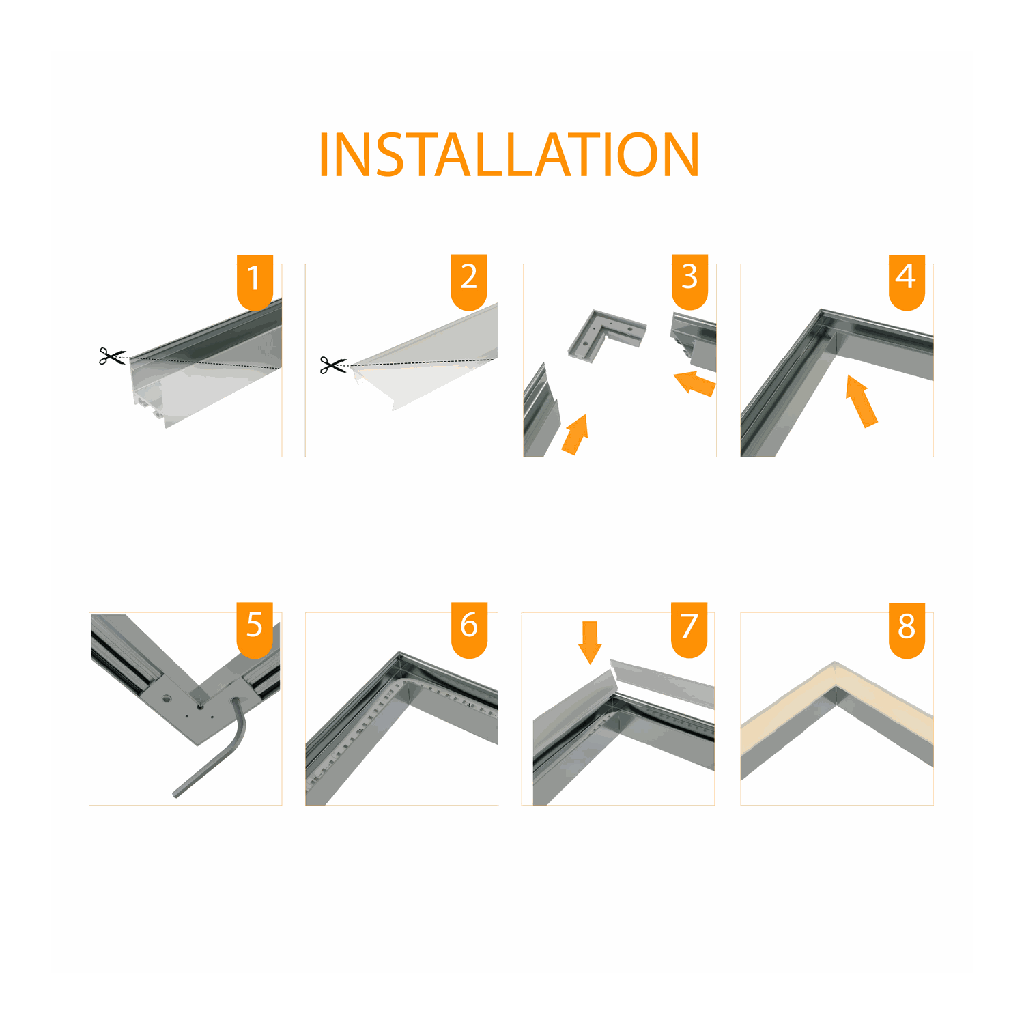 INSTALLATION

1

2

3

4

5

6

7

8