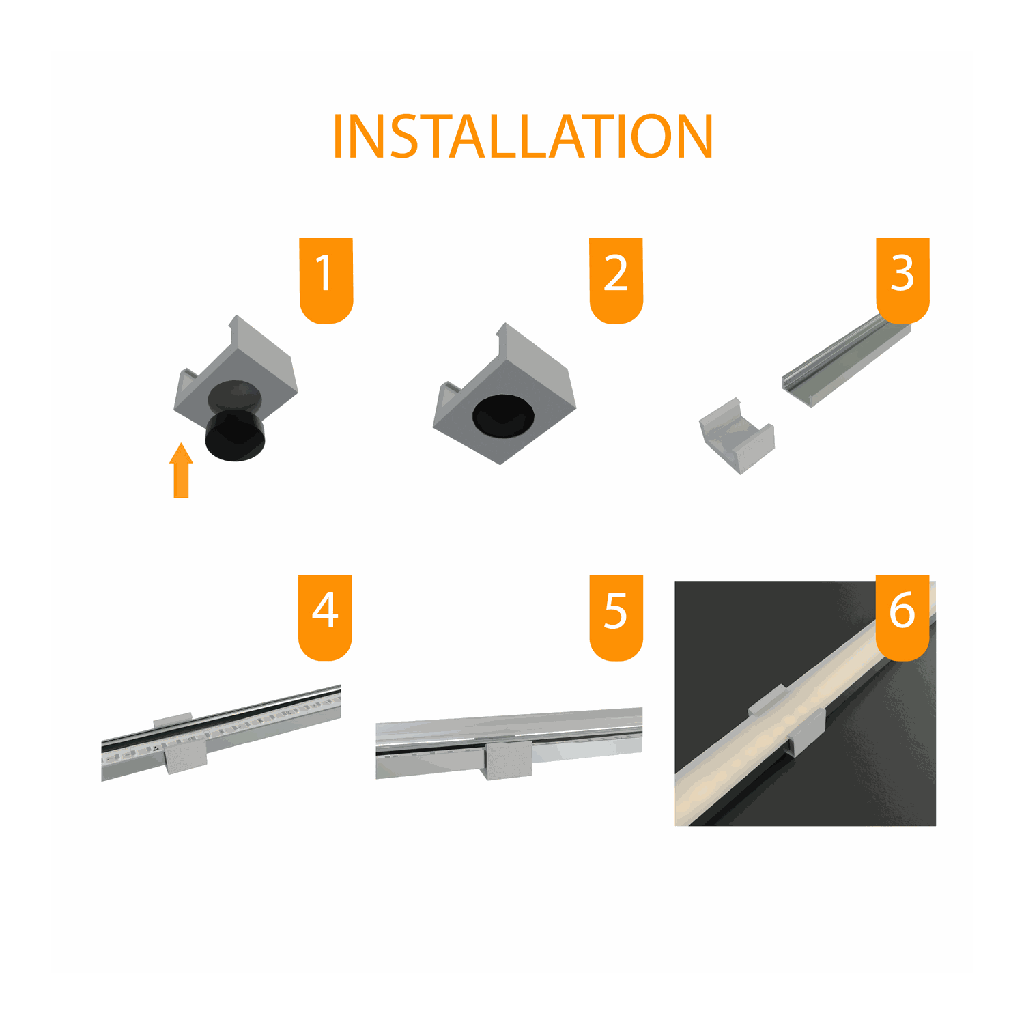 INSTALLATION

1

2

3

4

5

6