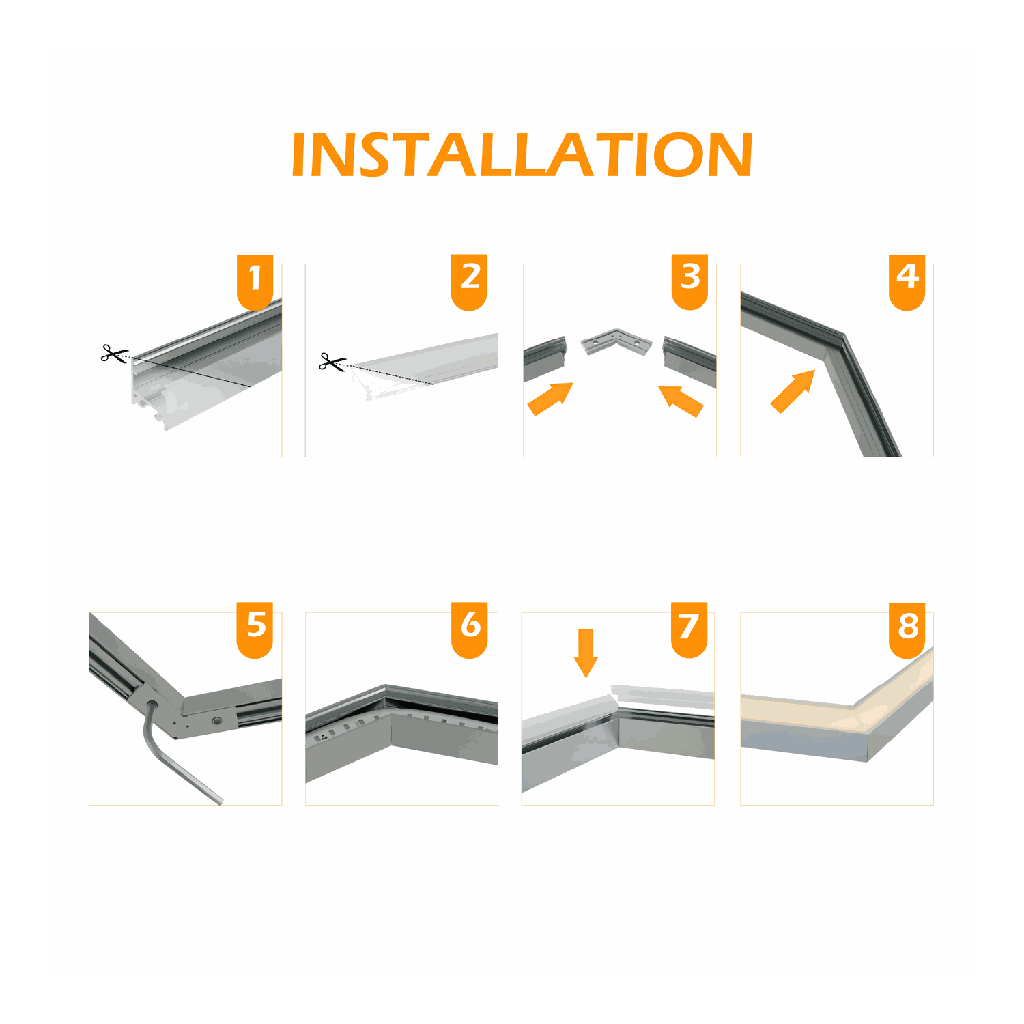 INSTALLATION

1

2

3

4

5

6

7

8