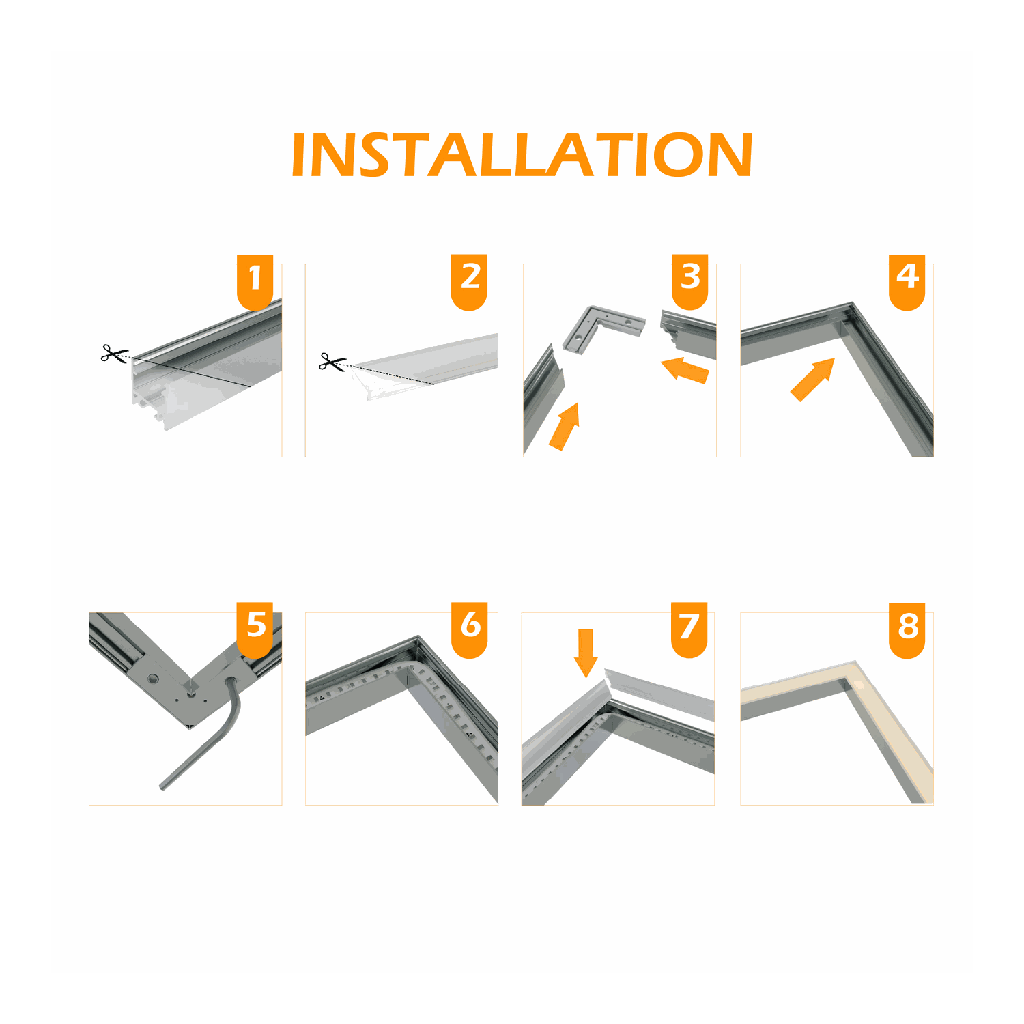 INSTALLATION

1

2

3

4

5

6

7

8