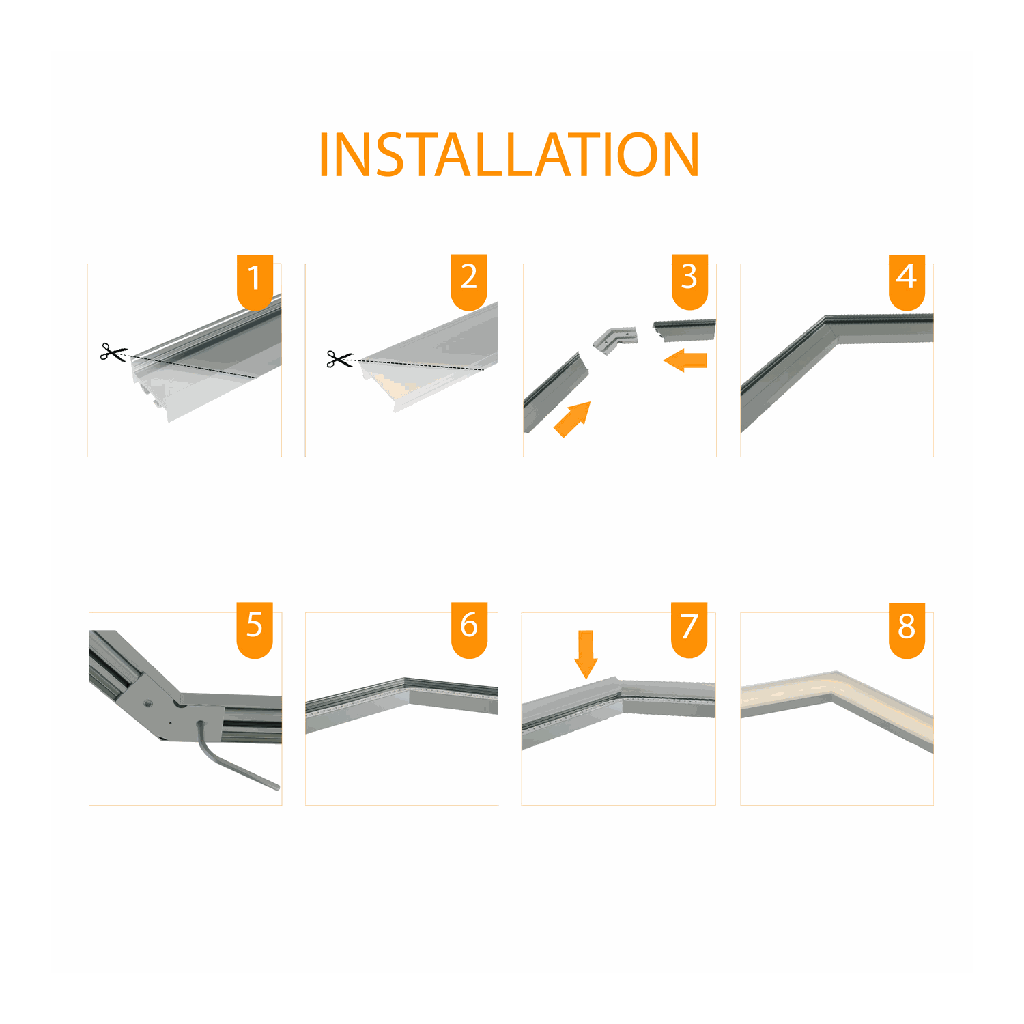 INSTALLATION

1

2

3

4

5

6

7

8