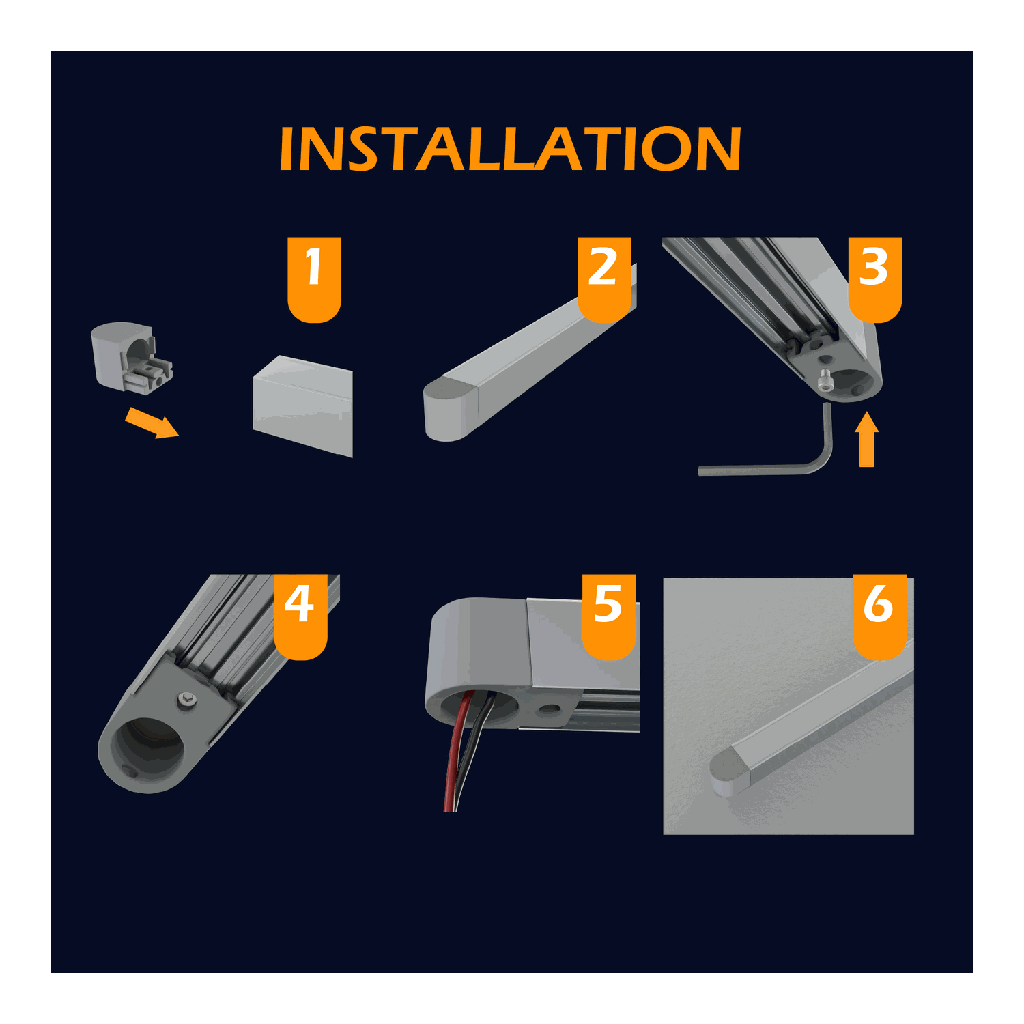 INSTALLATION

1

2

3

4

5

6