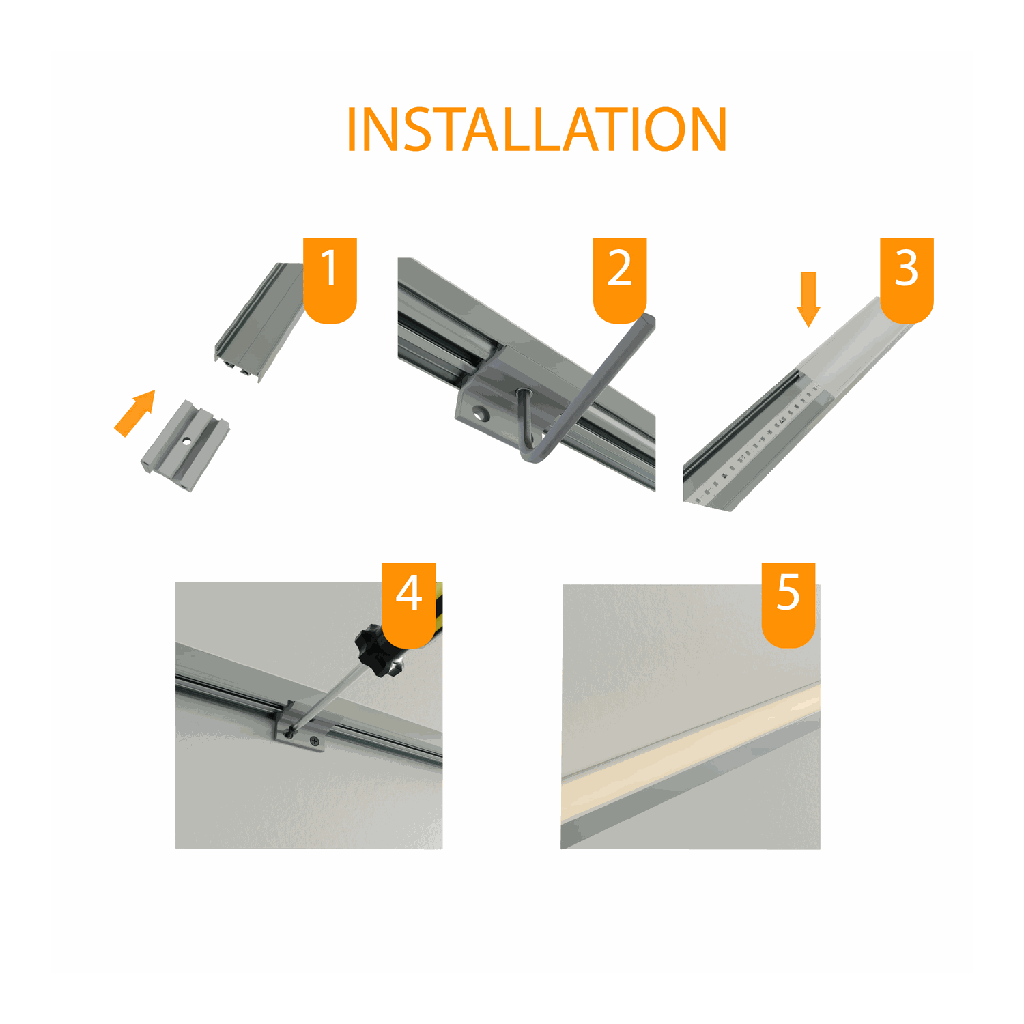 INSTALLATION

1

2

3

4

5