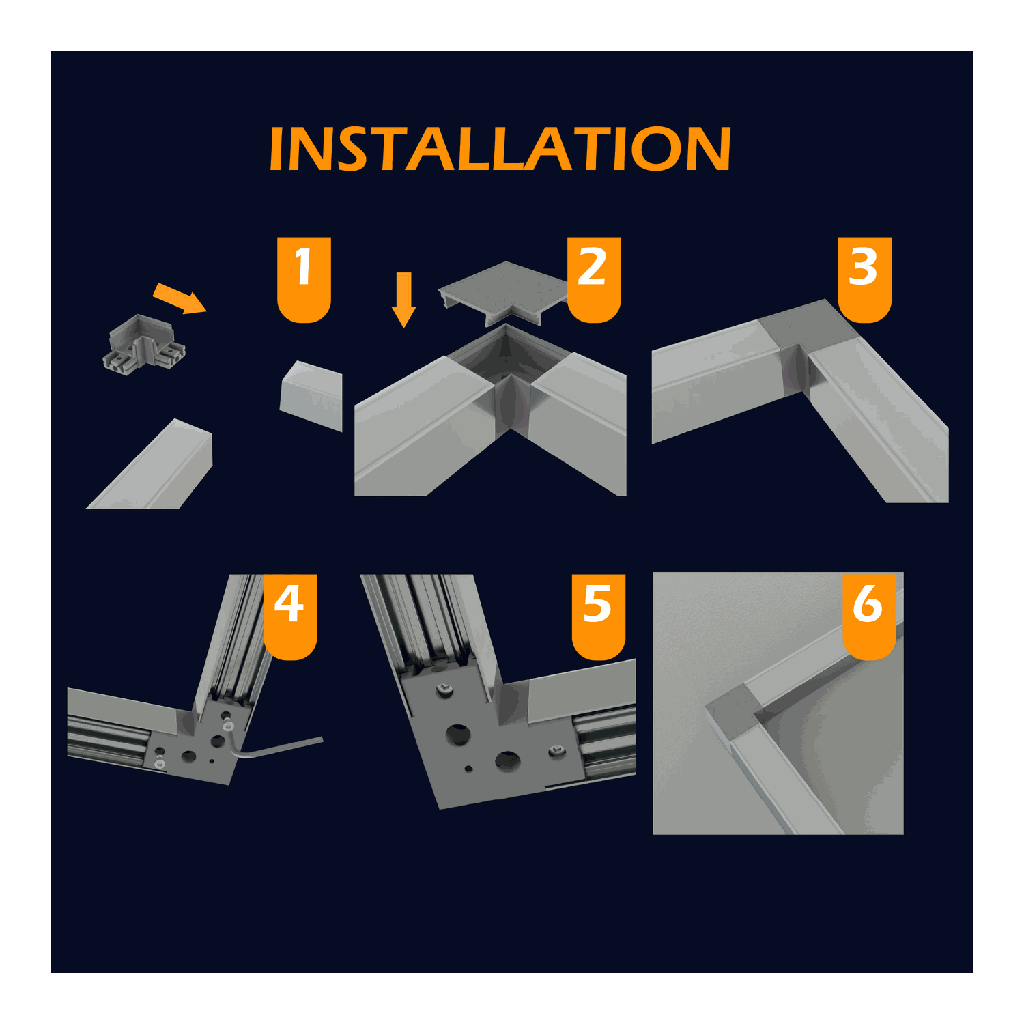 INSTALLATION

1

2

3

4

5

6